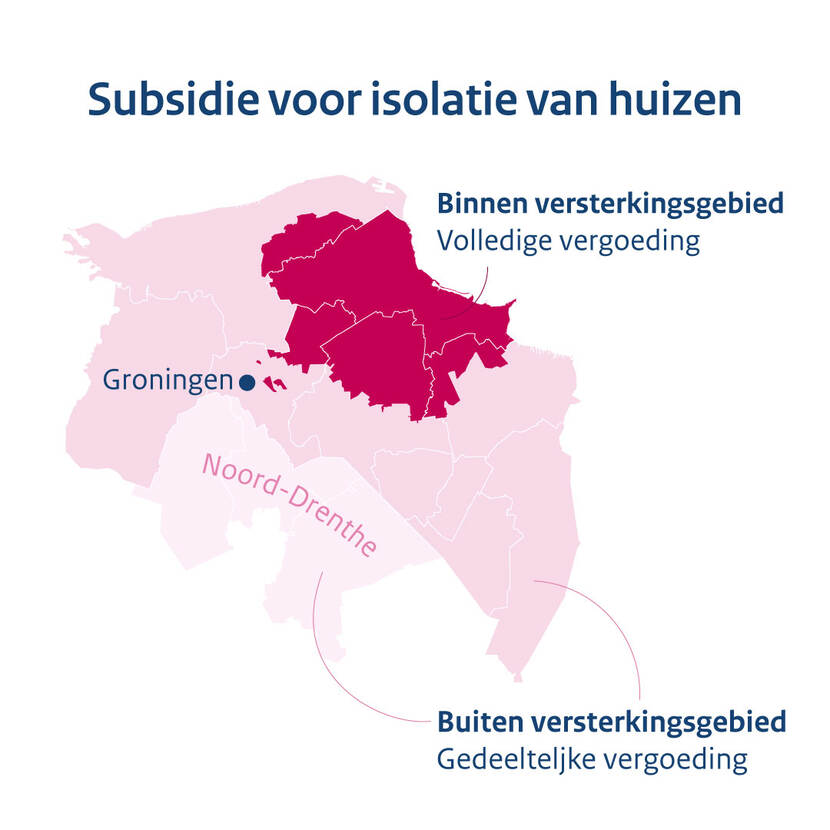 Subsidie voor isolatie van huizen

Binnen versterkingsgebied
Volledige vergoeding

Groningen

Noord-Drenthe

Buiten versterkingsgebied
Gedeelteljke vergoeding